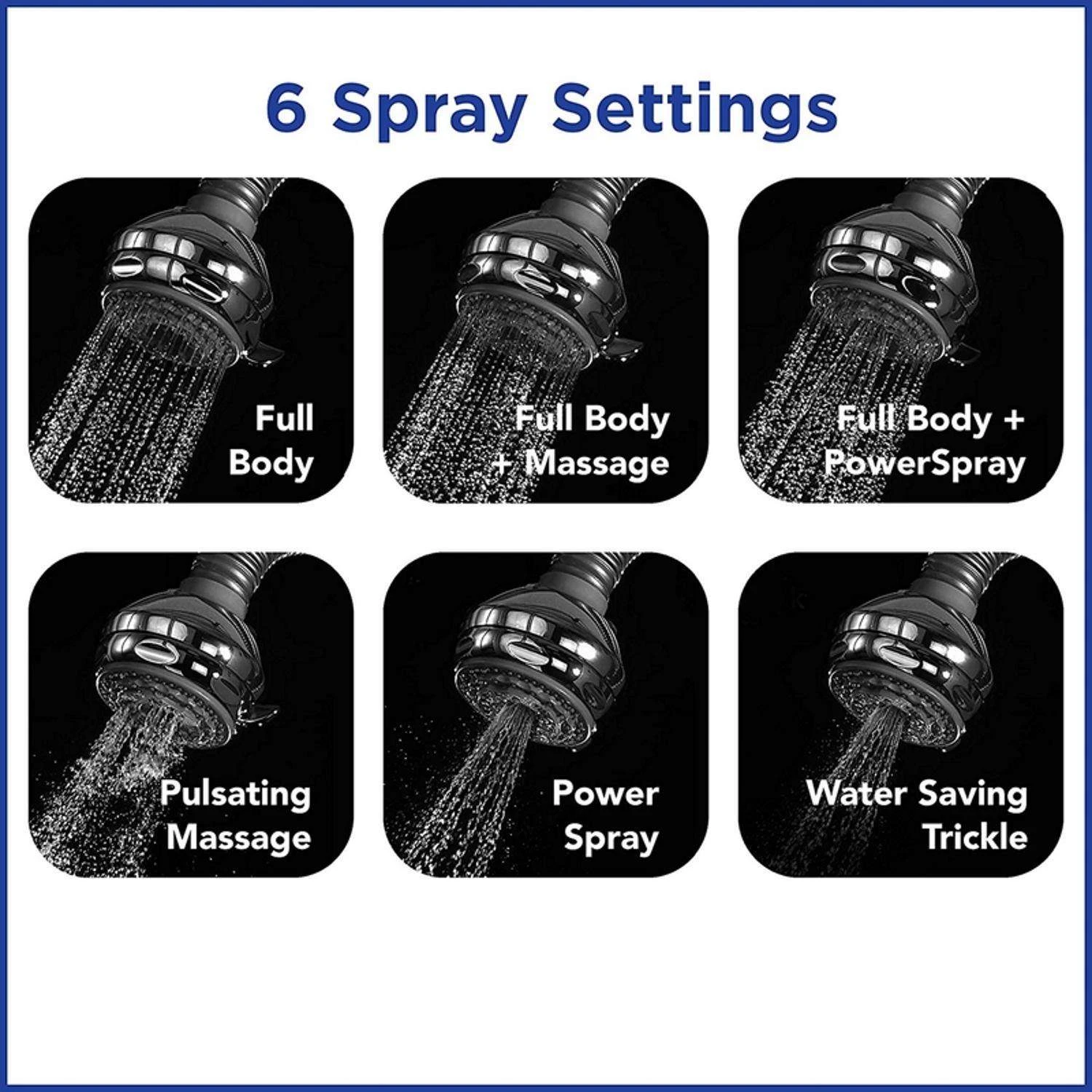 6 Spray Settings

Full Body

Full Body + Massage

Full Body + PowerSpray

Pulsating Massage

Power Spray

Water Saving Trickle