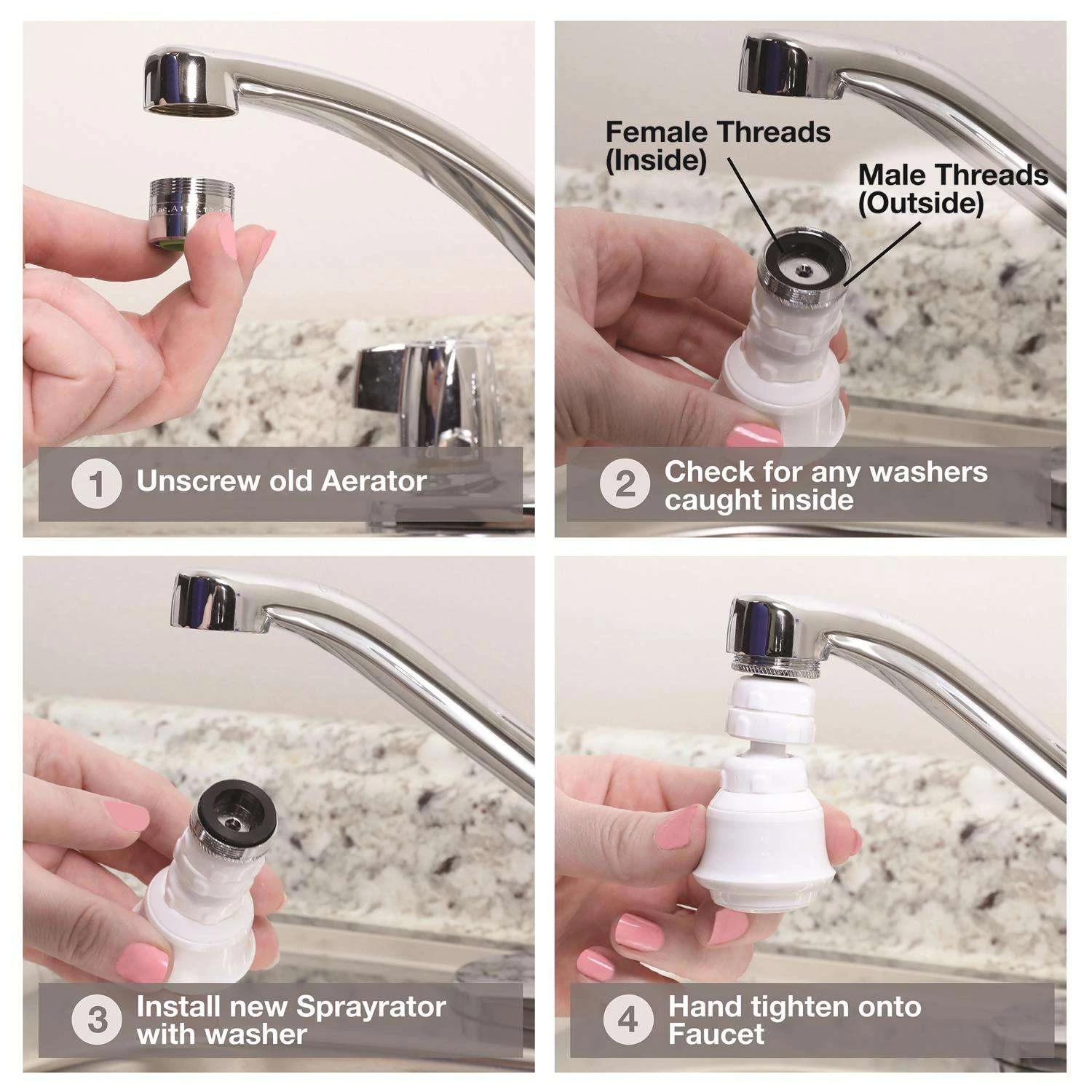 1 Unscrew old Aerator

Female Threads (Inside)

Male Threads (Outside)

2 Check for any washers caught inside

3 Install new Sprayrator with washer

4 Hand tighten onto Faucet