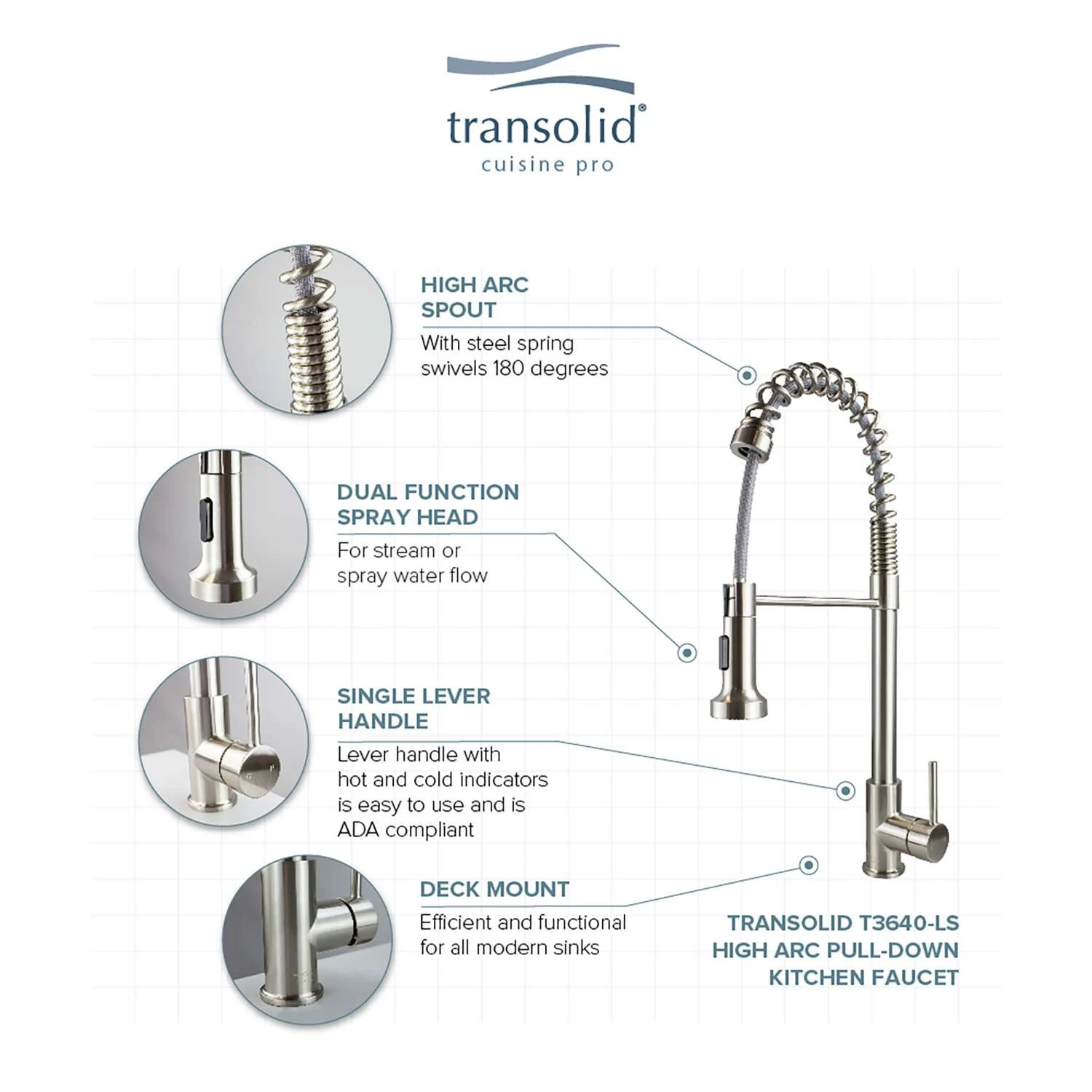 transolid®
cuisine pro

HIGH ARC SPOUT
With steel spring swivels 180 degrees

DUAL FUNCTION SPRAY HEAD
For stream or spray water flow

SINGLE LEVER HANDLE
Lever handle with hot and cold indicators is easy to use and is ADA compliant

DECK MOUNT
Efficient and functional for all modern sinks

TRANSOLID T3640-LS HIGH ARC PULL-DOWN KITCHEN FAUCET